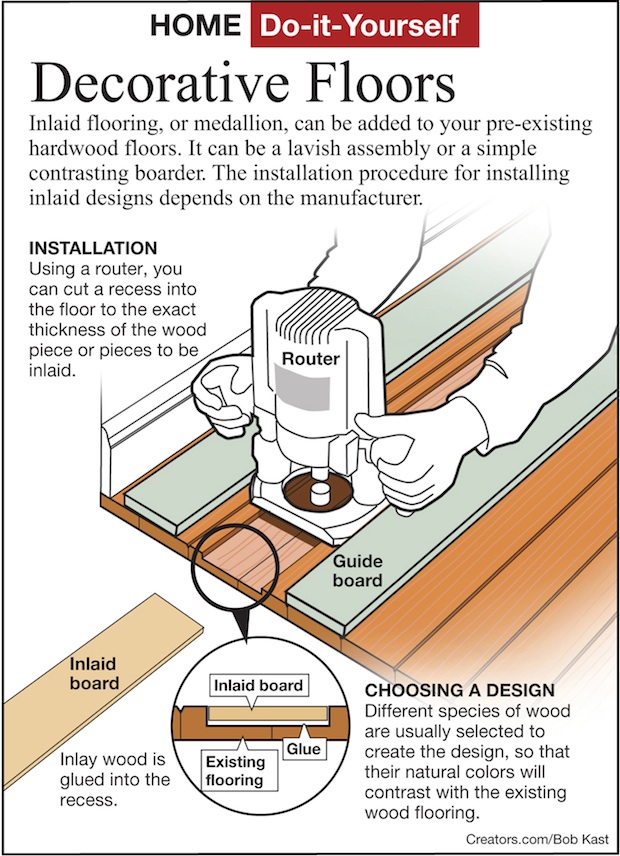 HOME Do-it-Yourself

Decorative Floors

Inlaid flooring, or medallion, can be added to your pre-existing hardwood floors. It can be a lavish assembly or a simple contrasting boarder. The installation procedure for installing inlaid designs depends on the manufacturer.

INSTALLATION
Using a router, you can cut a recess into the floor to the exact thickness of the wood piece or pieces to be inlaid.

Router

Guide board

Inlaid board

Inlaid board

Glue

Existing flooring

Inlay wood is glued into the recess.

CHOOSING A DESIGN
Different species of wood are usually selected to create the design, so that their natural colors will contrast with the existing wood flooring.

Creators.com/Bob Kast