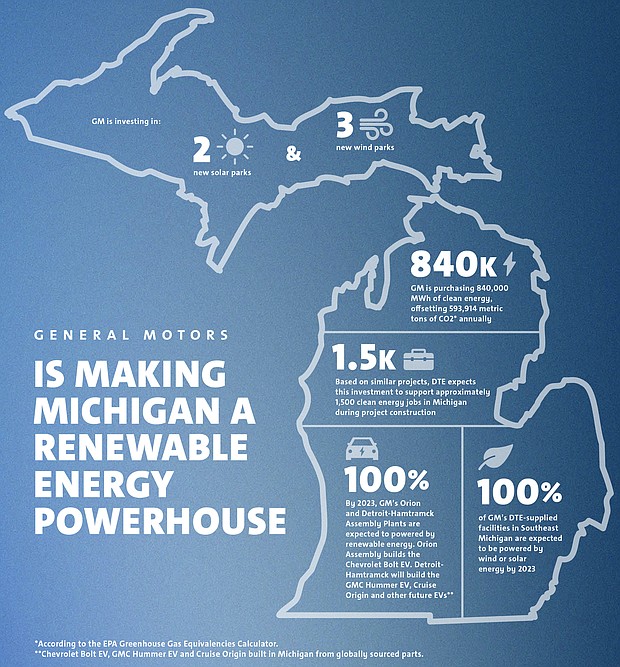 GM is investing in:

2
new solar parks

&

3
new wind parks

840K
GM is purchasing 840,000 MWh of clean energy, offsetting 593,914 metric tons of CO2* annually

GENERAL MOTORS

IS MAKING MICHIGAN A RENEWABLE ENERGY POWERHOUSE

1.5K
Based on similar projects, DTE expects this investment to support approximately 1,500 clean energy jobs in Michigan during project construction

100%
By 2023, GM's Orion and Detroit-Hamtramck Assembly Plants are expected to powered by renewable energy. Orion Assembly builds the Chevrolet Bolt EV. Detroit-Hamtramck will build the GMC Hummer EV, Cruise Origin and other future EVs**

100%
of GM's DTE-supplied facilities in Southeast Michigan are expected to be powered by wind or solar energy by 2023

*According to the EPA Greenhouse Gas Equivalencies Calculator.
**Chevrolet Bolt EV, GMC Hummer EV and Cruise Origin built in Michigan from globally sourced parts.